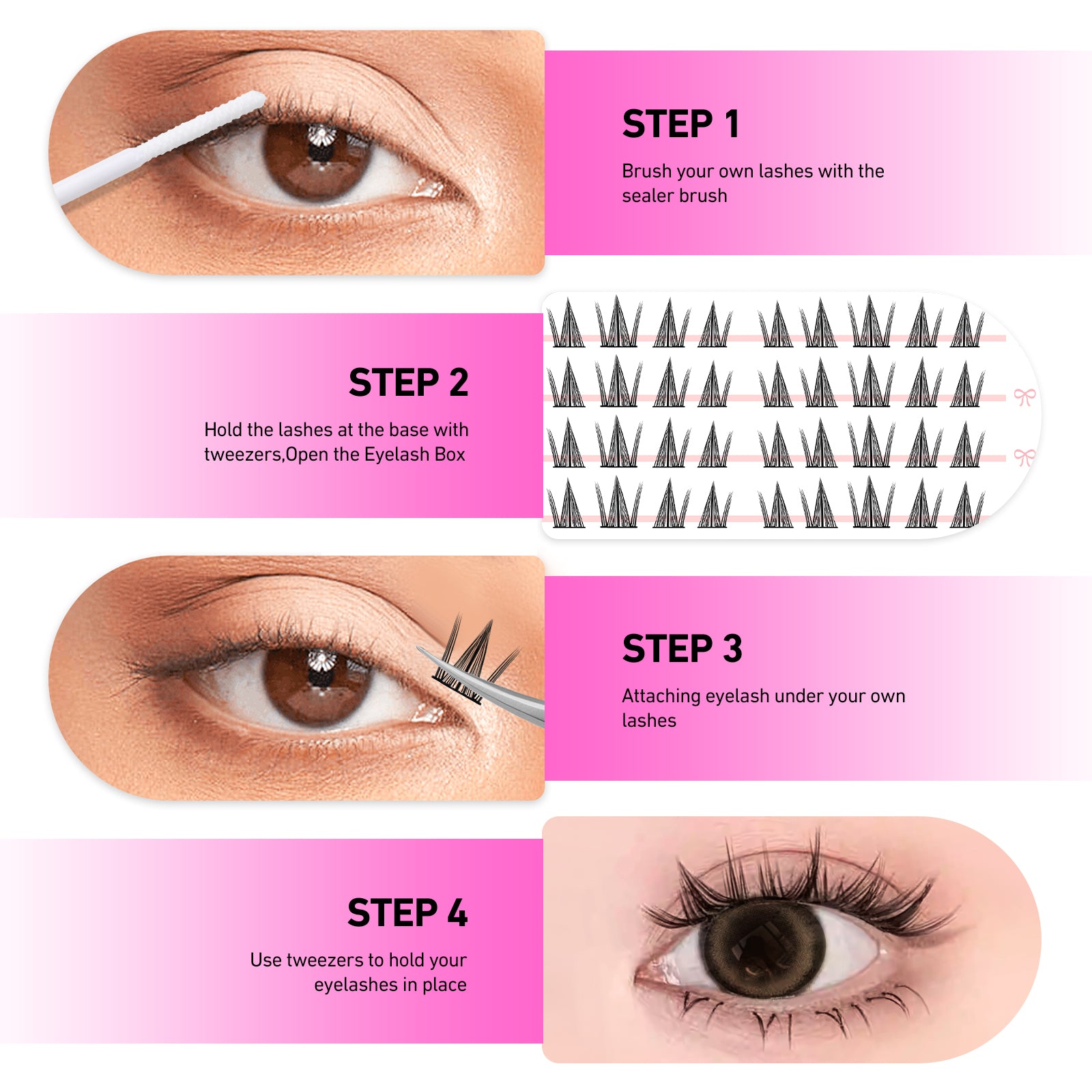 STEP 1

Brush your own lashes with the sealer brush

STEP 2

Hold the lashes at the base with tweezers,Open the Eyelash Box

STEP 3

Attaching eyelash under your own lashes

STEP 4

Use tweezers to hold your eyelashes in place