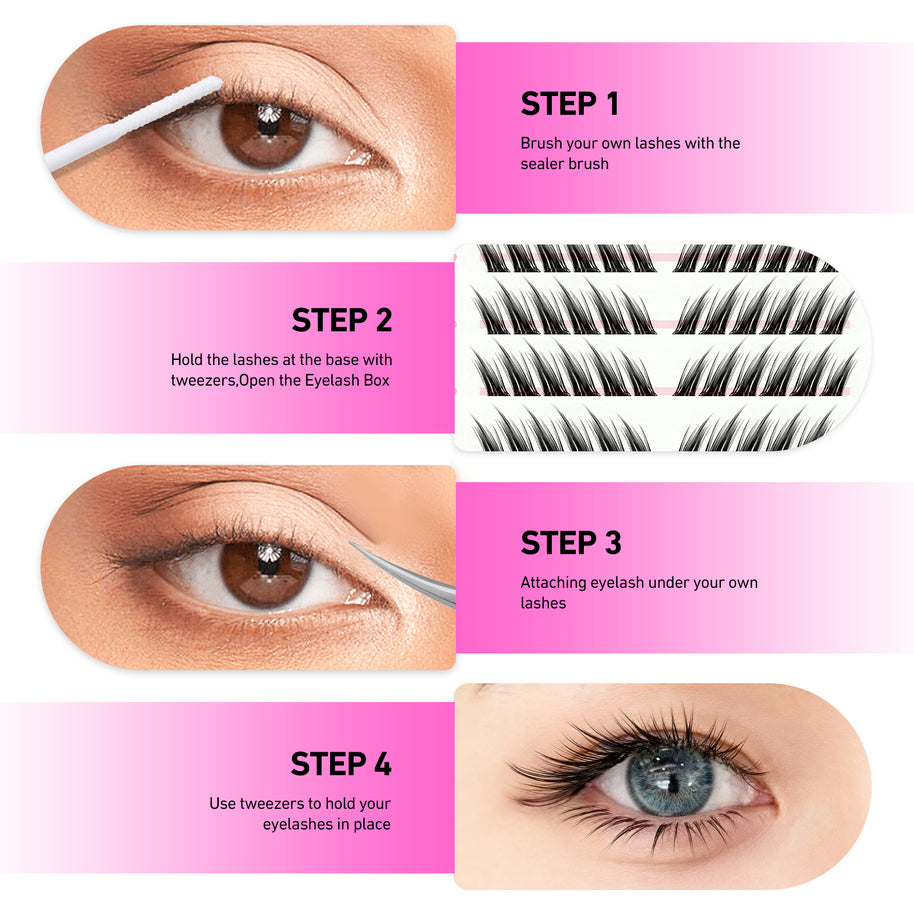 STEP 1

Brush your own lashes with the sealer brush

STEP 2

Hold the lashes at the base with tweezers,Open the Eyelash Box

STEP 3

Attaching eyelash under your own lashes

STEP 4

Use tweezers to hold your eyelashes in place