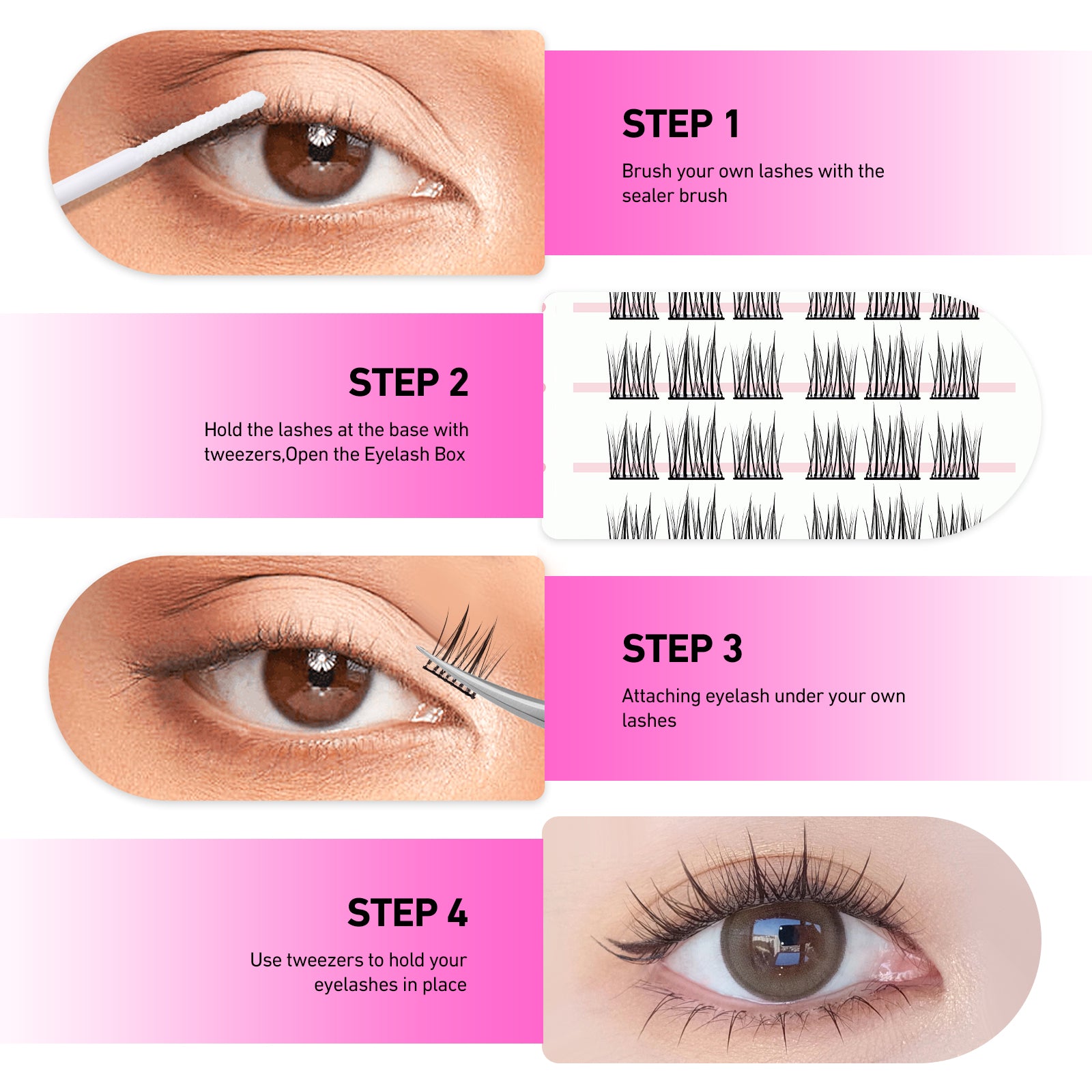 STEP 1

Brush your own lashes with the sealer brush

STEP 2

Hold the lashes at the base with tweezers,Open the Eyelash Box

STEP 3

Attaching eyelash under your own lashes

STEP 4

Use tweezers to hold your eyelashes in place